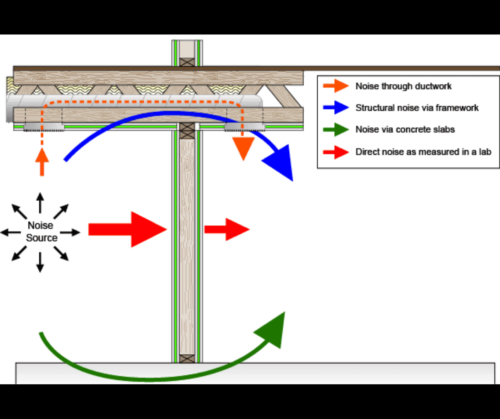 Noise through ductwork
Structural noise via framework
Noise via concrete slabs
Direct noise as measured in a lab

Noise Source